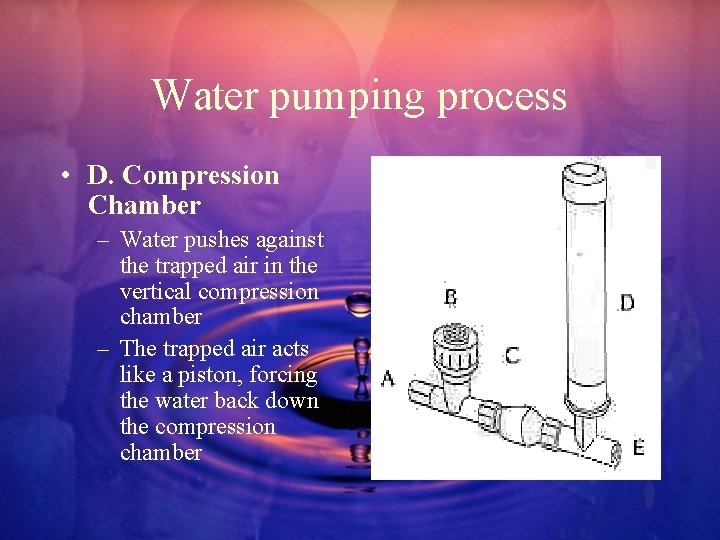 Water pumping process

• D. Compression Chamber
– Water pushes against the trapped air in the vertical compression chamber
– The trapped air acts like a piston, forcing the water back down the compression chamber

B
D
C
A
E