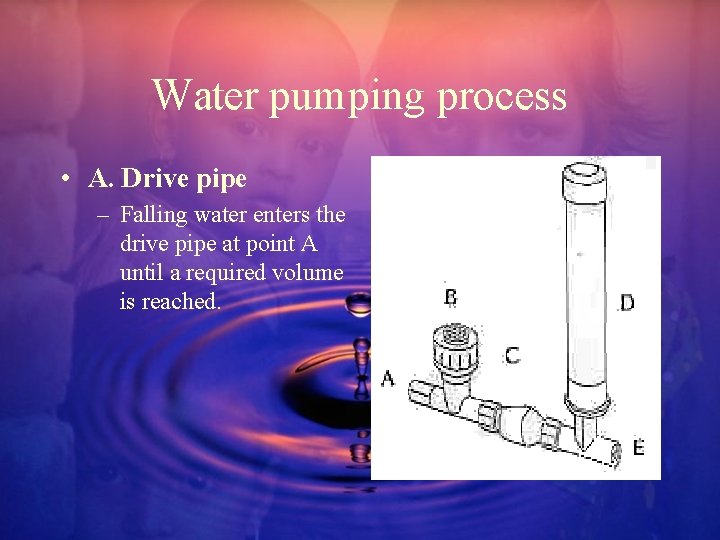 Water pumping process

• A. Drive pipe
– Falling water enters the drive pipe at point A until a required volume is reached.

B
D
C
A
E