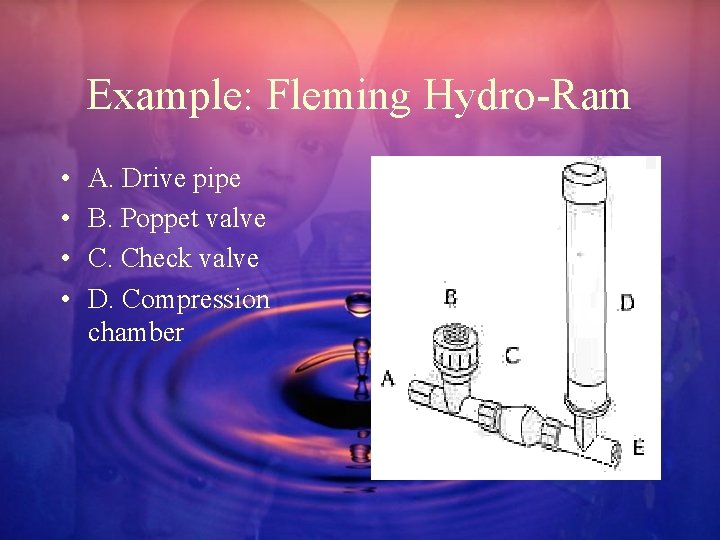 Example: Fleming Hydro-Ram

• A. Drive pipe
• B. Poppet valve
• C. Check valve
• D. Compression chamber

B
D
C
A
E