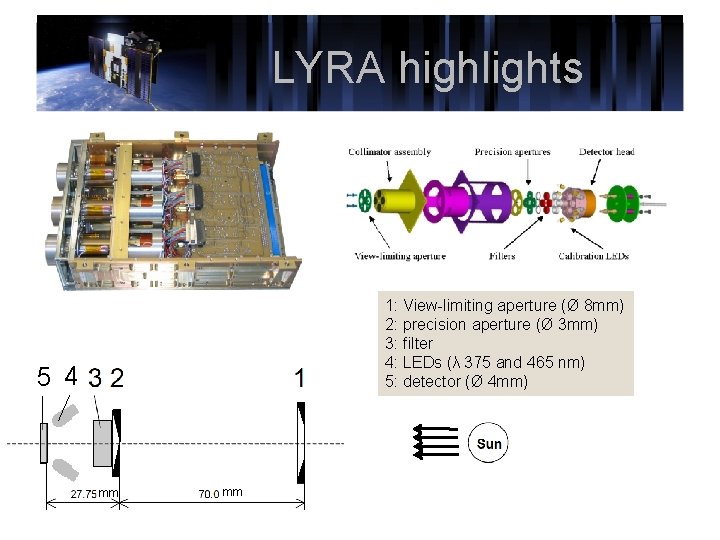 LYRA highlights

Collimator assembly
Precision apertures
Detector head
View-limiting aperture
Filters
Calibration LEDs

1: View-limiting aperture (Ø 8mm)
2: precision aperture (Ø 3mm)
3: filter
4: LEDs (λ 375 and 465 nm)
5: detector (Ø 4mm)

5 4 3 2
1

Sun

27.75 mm
70.0 mm