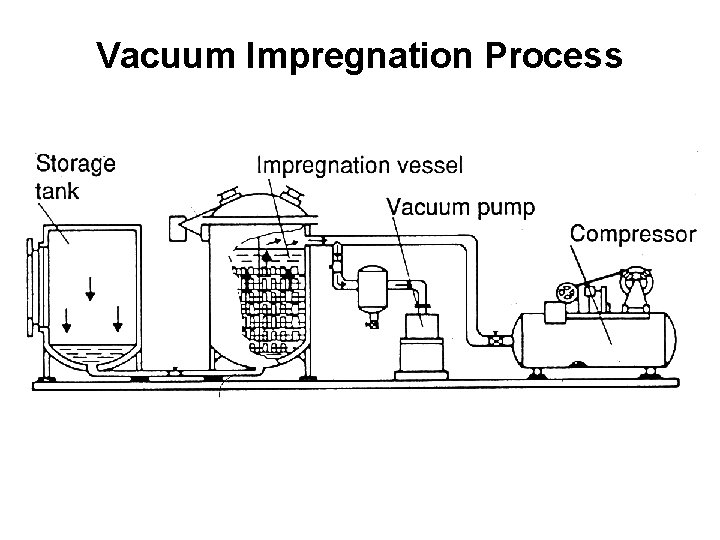 Vacuum Impregnation Process

Storage tank

Impregnation vessel

Vacuum pump

Compressor