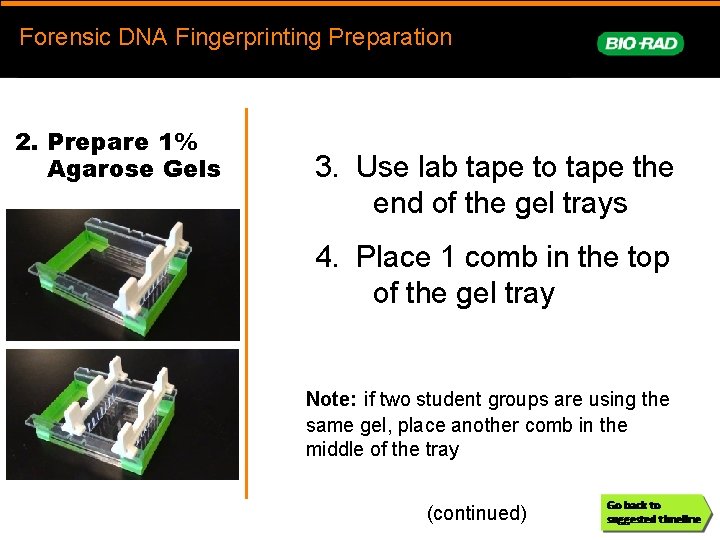 Forensic DNA Fingerprinting Preparation

BIO-RAD

2. Prepare 1% Agarose Gels

3. Use lab tape to tape the end of the gel trays

4. Place 1 comb in the top of the gel tray

**Note:** if two student groups are using the same gel, place another comb in the middle of the tray

(continued)

Go back to suggested timeline