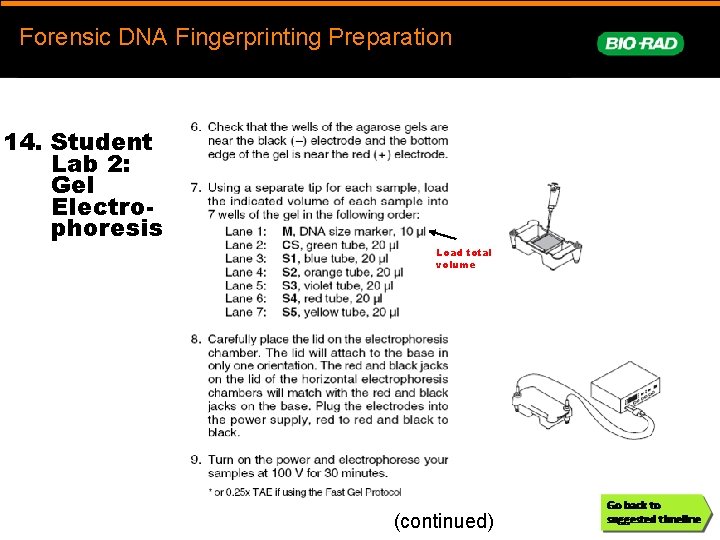 Forensic DNA Fingerprinting Preparation

BIO-RAD

14. Student Lab 2: Gel Electrophoresis

6. Check that the wells of the agarose gels are near the black (–) electrode and the bottom edge of the gel is near the red (+) electrode.

7. Using a separate tip for each sample, load the indicated volume of each sample into 7 wells of the gel in the following order:
Lane 1: M, DNA size marker, 10 µl
Lane 2: CS, green tube, 20 µl
Lane 3: S1, blue tube, 20 µl
Lane 4: S2, orange tube, 20 µl
Lane 5: S3, violet tube, 20 µl
Lane 6: S4, red tube, 20 µl
Lane 7: S5, yellow tube, 20 µl

Load total volume

8. Carefully place the lid on the electrophoresis chamber. The lid will attach to the base in only one orientation. The red and black jacks on the lid of the horizontal electrophoresis chambers will match with the red and black jacks on the base. Plug the electrodes into the power supply, red to red and black to black.

9. Turn on the power and electrophorese your samples at 100 V for 30 minutes.

* or 0.25x TAE if using the Fast Gel Protocol

(continued)

Go back to suggested timeline