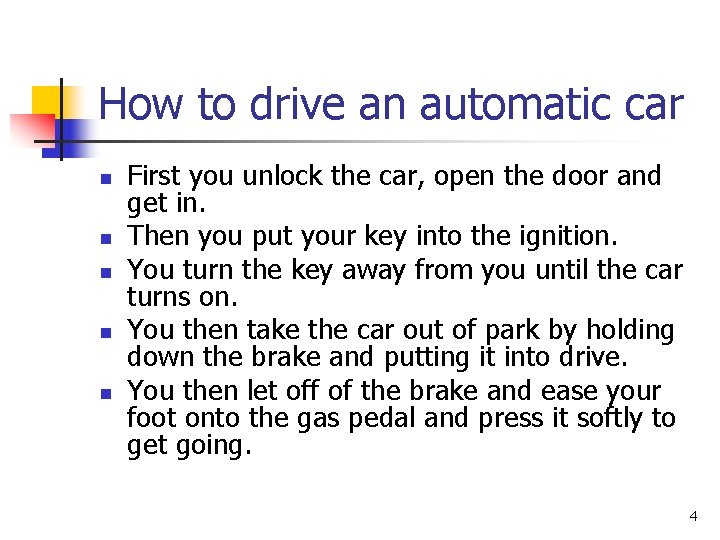 How to drive an automatic car

- First you unlock the car, open the door and get in.
- Then you put your key into the ignition.
- You turn the key away from you until the car turns on.
- You then take the car out of park by holding down the brake and putting it into drive.
- You then let off of the brake and ease your foot onto the gas pedal and press it softly to get going.

4