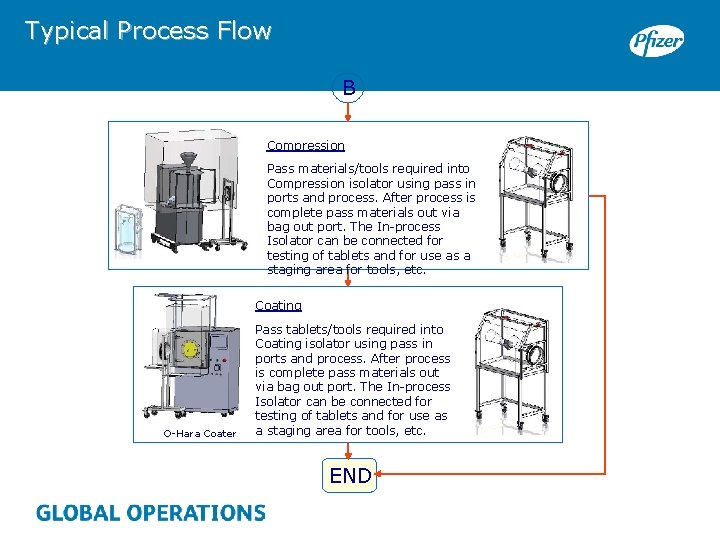 Typical Process Flow

Pfizer

B

Compression

Pass materials/tools required into Compression isolator using pass in ports and process. After process is complete pass materials out via bag out port. The In-process Isolator can be connected for testing of tablets and for use as a staging area for tools, etc.

Coating

Pass tablets/tools required into Coating isolator using pass in ports and process. After process is complete pass materials out via bag out port. The In-process Isolator can be connected for testing of tablets and for use as a staging area for tools, etc.

O-Hara Coater

END

GLOBAL OPERATIONS