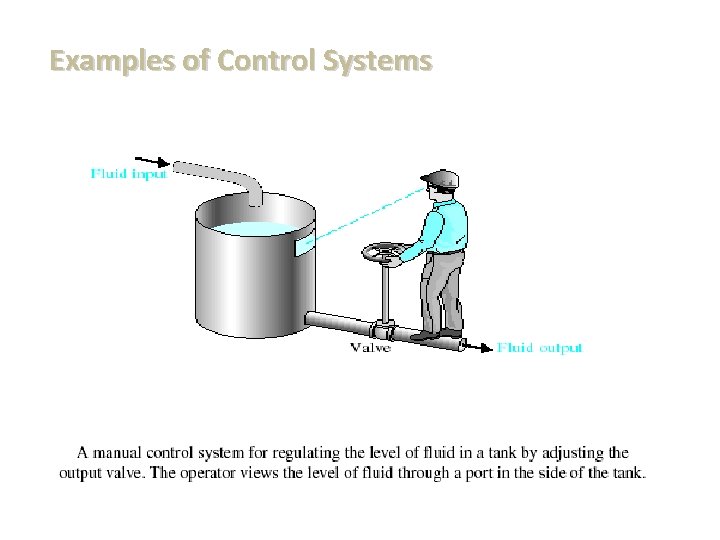 Examples of Control Systems

Fluid input

Valve

Fluid output

A manual control system for regulating the level of fluid in a tank by adjusting the output valve. The operator views the level of fluid through a port in the side of the tank.