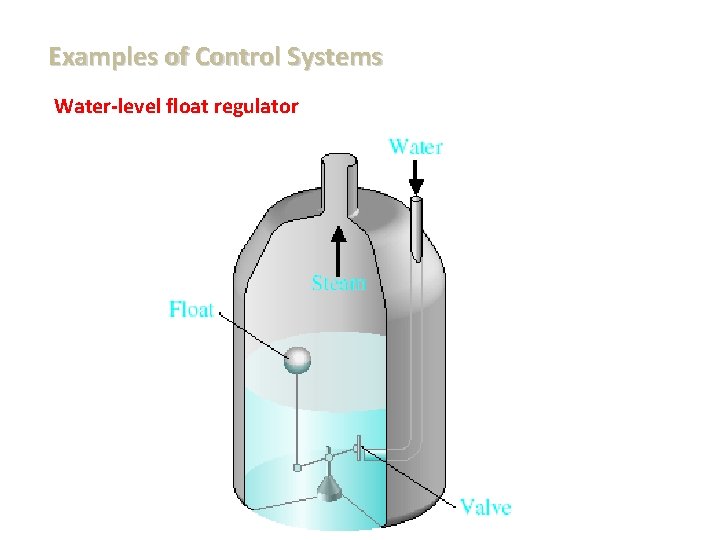 Examples of Control Systems

Water-level float regulator

Water

Steam

Float

Valve