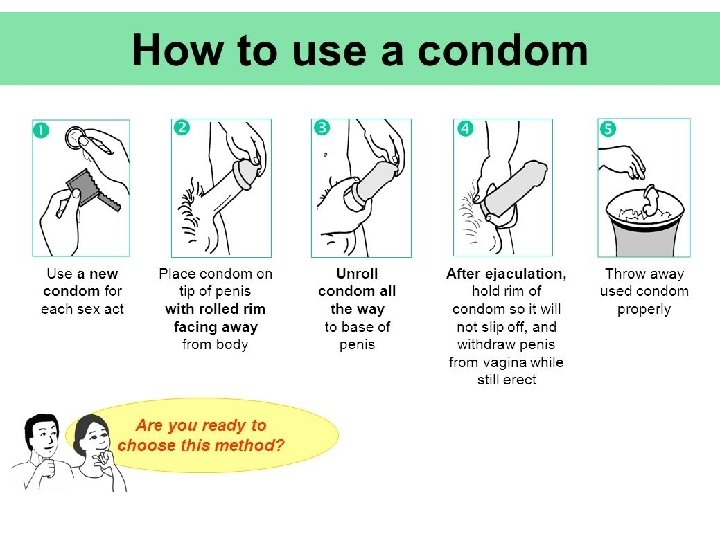 How to use a condom

1

Use a new condom for each sex act

2

Place condom on tip of penis with rolled rim facing away from body

3

Unroll condom all the way to base of penis

4

After ejaculation, hold rim of condom so it will not slip off, and withdraw penis from vagina while still erect

5

Throw away used condom properly

Are you ready to choose this method?