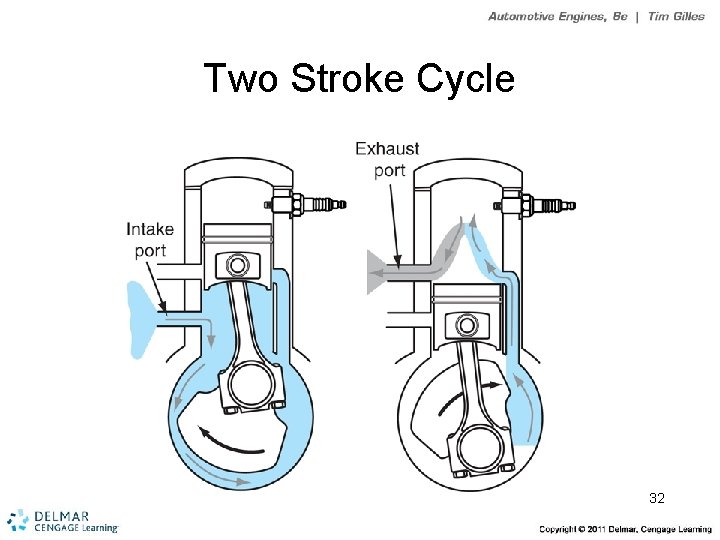 Automotive Engines, 8e | Tim Gilles

Two Stroke Cycle

Intake port

Exhaust port

32

DELMAR CENGAGE Learning

Copyright © 2011 Delmar, Cengage Learning