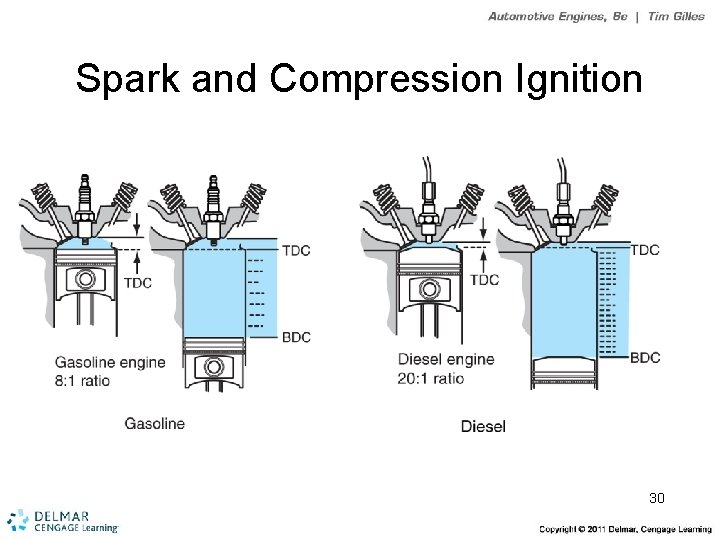 Automotive Engines, 8e | Tim Gilles

Spark and Compression Ignition

TDC

TDC

BDC

Gasoline engine
8:1 ratio

Gasoline

TDC

TDC

BDC

Diesel engine
20:1 ratio

Diesel

30

DELMAR
CENGAGE Learning

Copyright © 2011 Delmar, Cengage Learning