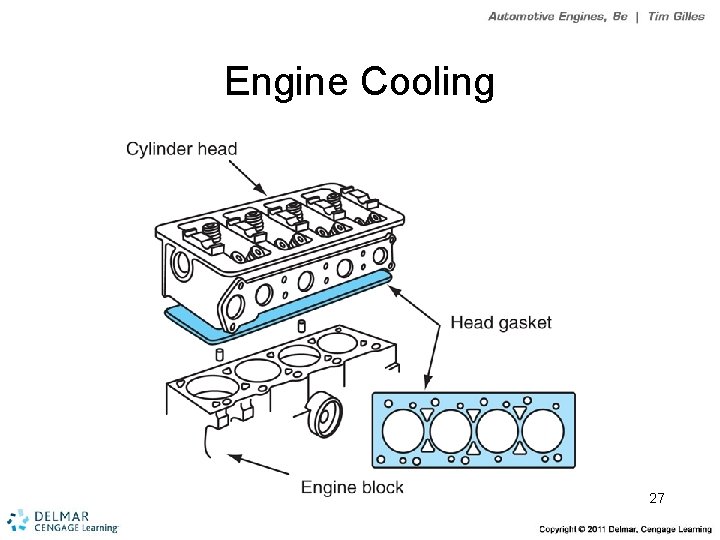 Automotive Engines, 8e | Tim Gilles

Engine Cooling

Cylinder head

Head gasket

Engine block

27

DELMAR
CENGAGE Learning

Copyright © 2011 Delmar, Cengage Learning