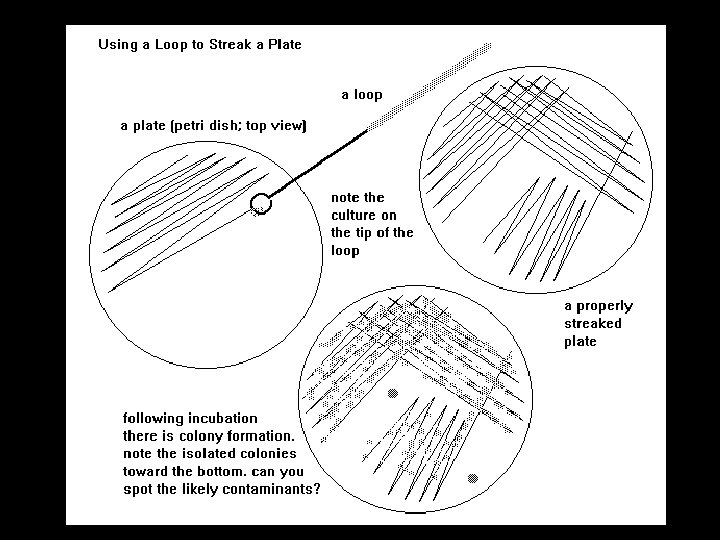 Using a Loop to Streak a Plate

a loop

a plate (petri dish; top view)

note the culture on the tip of the loop

a properly streaked plate

following incubation there is colony formation. note the isolated colonies toward the bottom. can you spot the likely contaminants?