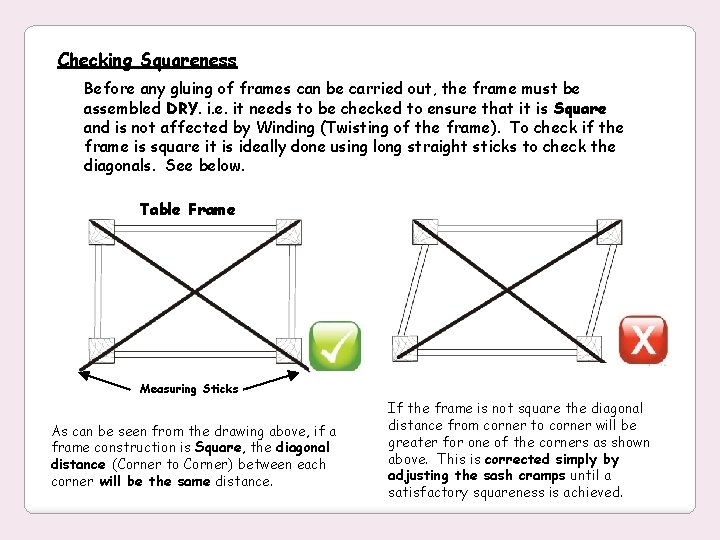 Checking Squareness

Before any gluing of frames can be carried out, the frame must be assembled DRY. i.e. it needs to be checked to ensure that it is Square and is not affected by Winding (Twisting of the frame). To check if the frame is square it is ideally done using long straight sticks to check the diagonals. See below.

Table Frame

Measuring Sticks

As can be seen from the drawing above, if a frame construction is Square, the diagonal distance (Corner to Corner) between each corner will be the same distance.

If the frame is not square the diagonal distance from corner to corner will be greater for one of the corners as shown above. This is corrected simply by adjusting the sash cramps until a satisfactory squareness is achieved.