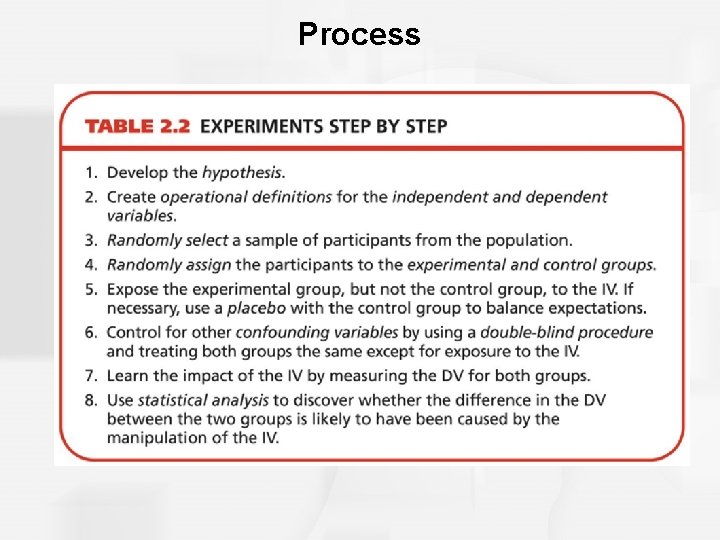 Process

TABLE 2.2 EXPERIMENTS STEP BY STEP

1. Develop the hypothesis.
2. Create operational definitions for the independent and dependent variables.
3. Randomly select a sample of participants from the population.
4. Randomly assign the participants to the experimental and control groups.
5. Expose the experimental group, but not the control group, to the IV. If necessary, use a placebo with the control group to balance expectations.
6. Control for other confounding variables by using a double-blind procedure and treating both groups the same except for exposure to the IV.
7. Learn the impact of the IV by measuring the DV for both groups.
8. Use statistical analysis to discover whether the difference in the DV between the two groups is likely to have been caused by the manipulation of the IV.