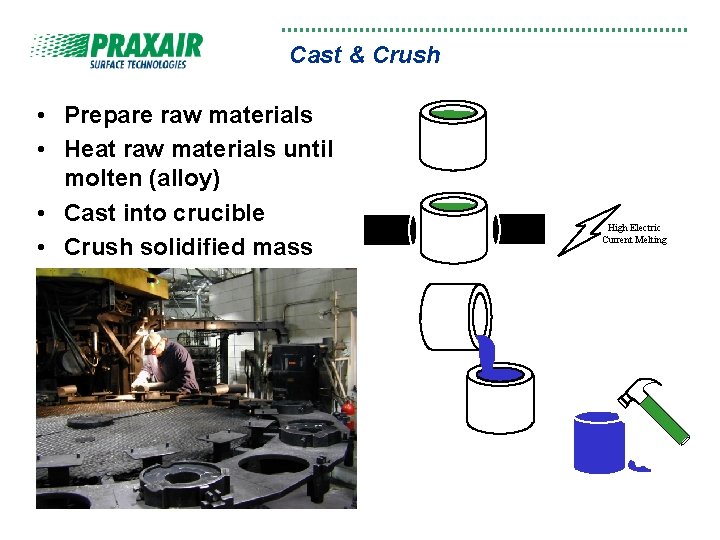 PRAXAIR
SURFACE TECHNOLOGIES

Cast & Crush

• Prepare raw materials
• Heat raw materials until molten (alloy)
• Cast into crucible
• Crush solidified mass

High Electric Current Melting