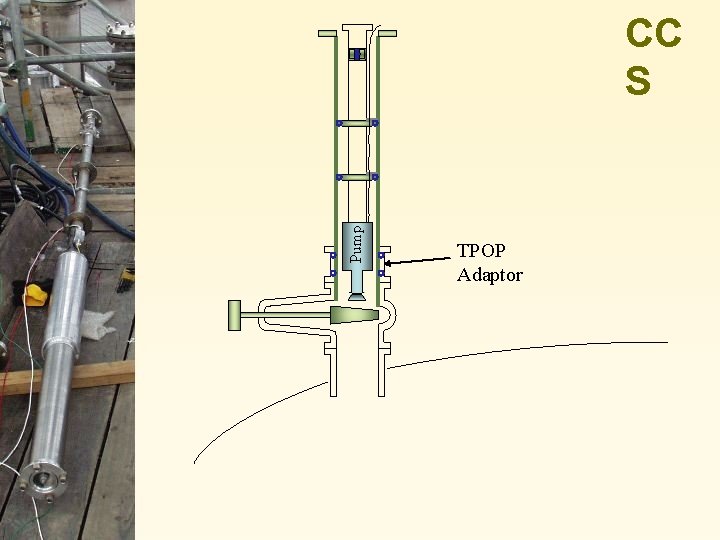 CC
S

Pump

TPOP
Adaptor