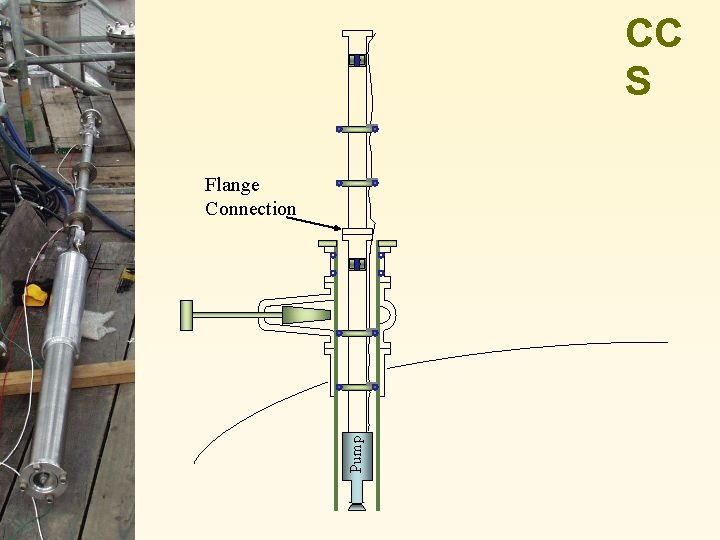 CC
S

Flange Connection

Pump