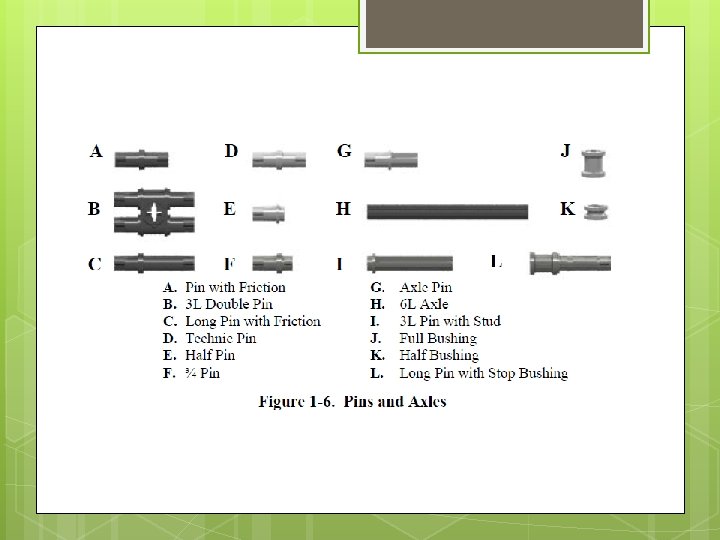 A D G J

B E H K

C F I L

A. Pin with Friction
B. 3L Double Pin
C. Long Pin with Friction
D. Technic Pin
E. Half Pin
F. ¾ Pin

G. Axle Pin
H. 6L Axle
I. 3L Pin with Stud
J. Full Bushing
K. Half Bushing
L. Long Pin with Stop Bushing

Figure 1-6. Pins and Axles