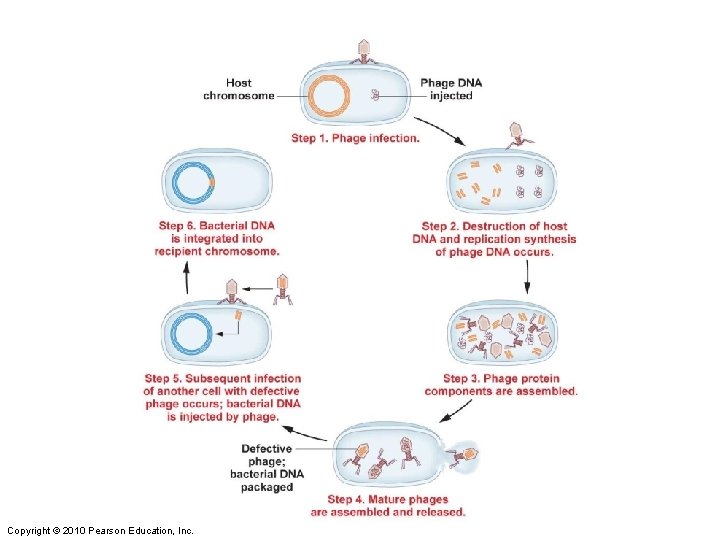 Host chromosome

Phage DNA injected

Step 1. Phage infection.

Step 2. Destruction of host DNA and replication synthesis of phage DNA occurs.

Step 3. Phage protein components are assembled.

Step 4. Mature phages are assembled and released.

Defective phage; bacterial DNA packaged

Step 5. Subsequent infection of another cell with defective phage occurs; bacterial DNA is injected by phage.

Step 6. Bacterial DNA is integrated into recipient chromosome.

Copyright © 2010 Pearson Education, Inc.