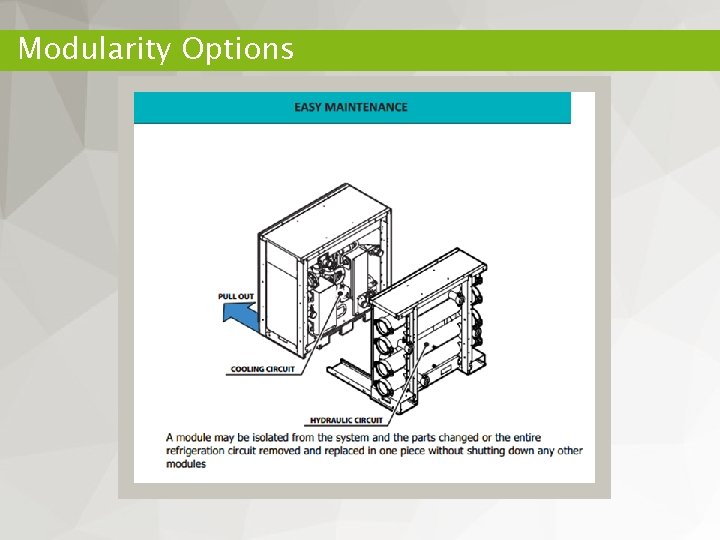 Modularity Options

EASY MAINTENANCE

PULL OUT

COOLING CIRCUIT

HYDRAULIC CIRCUIT

A module may be isolated from the system and the parts changed or the entire refrigeration circuit removed and replaced in one piece without shutting down any other modules