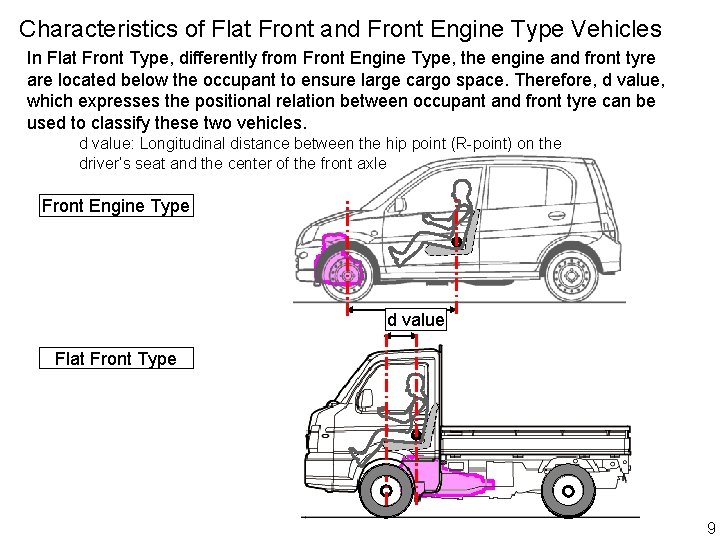 Characteristics of Flat Front and Front Engine Type Vehicles

In Flat Front Type, differently from Front Engine Type, the engine and front tyre are located below the occupant to ensure large cargo space. Therefore, d value, which expresses the positional relation between occupant and front tyre can be used to classify these two vehicles.

d value: Longitudinal distance between the hip point (R-point) on the driver's seat and the center of the front axle

Front Engine Type

d value

Flat Front Type

9