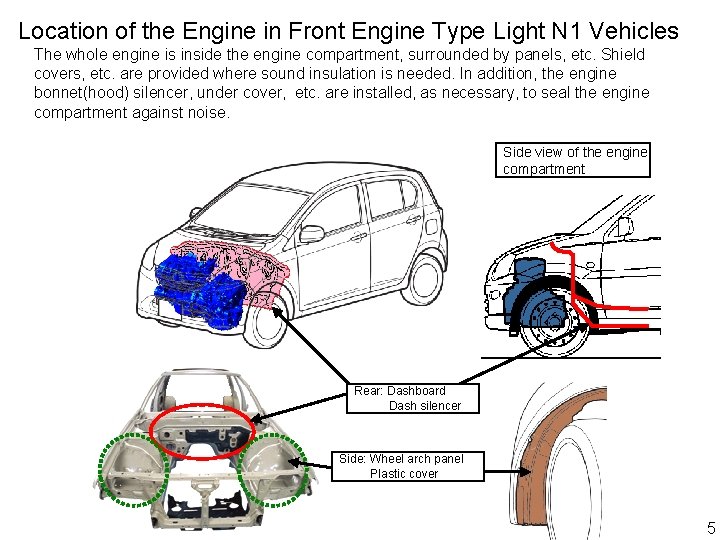 Location of the Engine in Front Engine Type Light N1 Vehicles

The whole engine is inside the engine compartment, surrounded by panels, etc. Shield covers, etc. are provided where sound insulation is needed. In addition, the engine bonnet(hood) silencer, under cover, etc. are installed, as necessary, to seal the engine compartment against noise.

Side view of the engine compartment

Rear: Dashboard
Dash silencer

Side: Wheel arch panel
Plastic cover

5