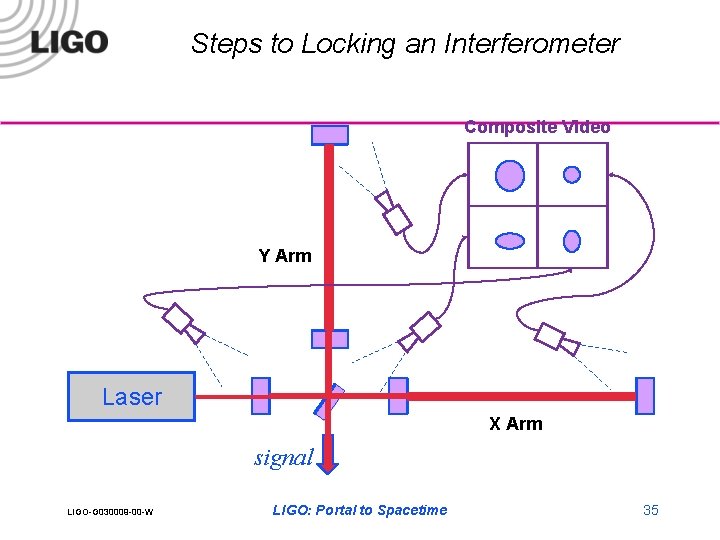 LIGO

Steps to Locking an Interferometer

Composite Video

Y Arm

Laser

X Arm

signal

LIGO-G030009-00-W

LIGO: Portal to Spacetime

35