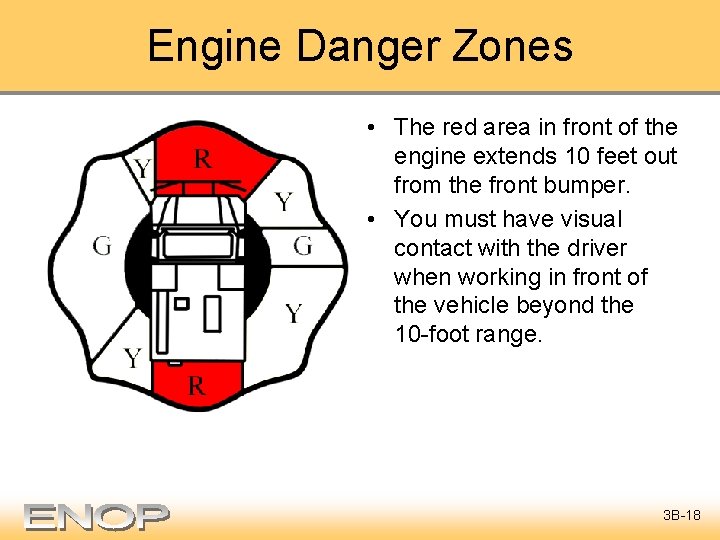 Engine Danger Zones

Y
R
Y
G
G
Y
Y
R

• The red area in front of the engine extends 10 feet out from the front bumper.

• You must have visual contact with the driver when working in front of the vehicle beyond the 10-foot range.

ENOP

3B-18