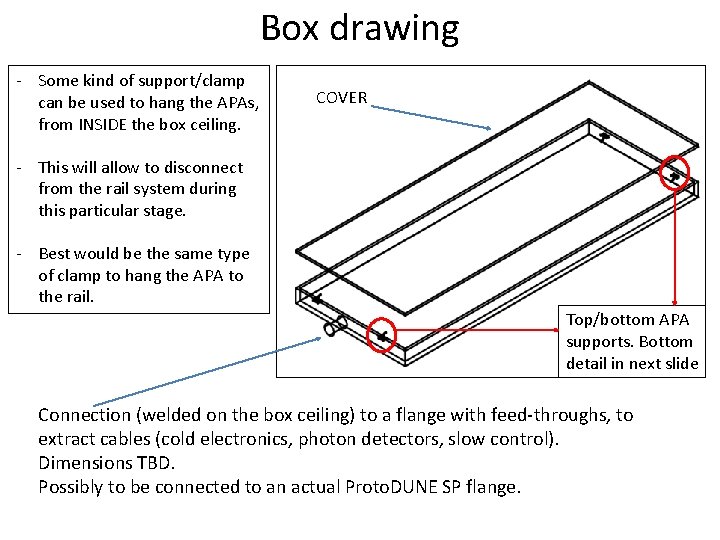 Box drawing

- Some kind of support/clamp can be used to hang the APAs, from INSIDE the box ceiling.

- This will allow to disconnect from the rail system during this particular stage.

- Best would be the same type of clamp to hang the APA to the rail.

COVER

Top/bottom APA supports. Bottom detail in next slide

Connection (welded on the box ceiling) to a flange with feed-throughs, to extract cables (cold electronics, photon detectors, slow control).
Dimensions TBD.
Possibly to be connected to an actual ProtoDUNE SP flange.