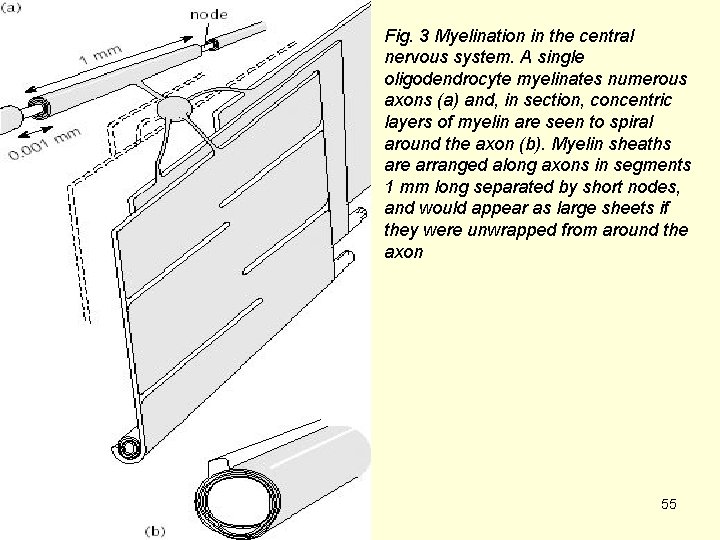 (a)

node

1 mm

0.001 mm

(b)

Fig. 3 Myelination in the central nervous system. A single oligodendrocyte myelinates numerous axons (a) and, in section, concentric layers of myelin are seen to spiral around the axon (b). Myelin sheaths are arranged along axons in segments 1 mm long separated by short nodes, and would appear as large sheets if they were unwrapped from around the axon

55