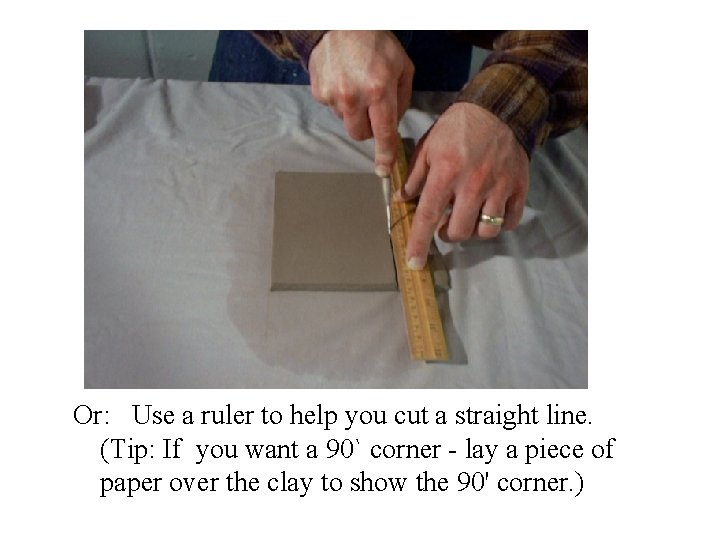 Or: Use a ruler to help you cut a straight line.
(Tip: If you want a 90` corner - lay a piece of paper over the clay to show the 90' corner.)