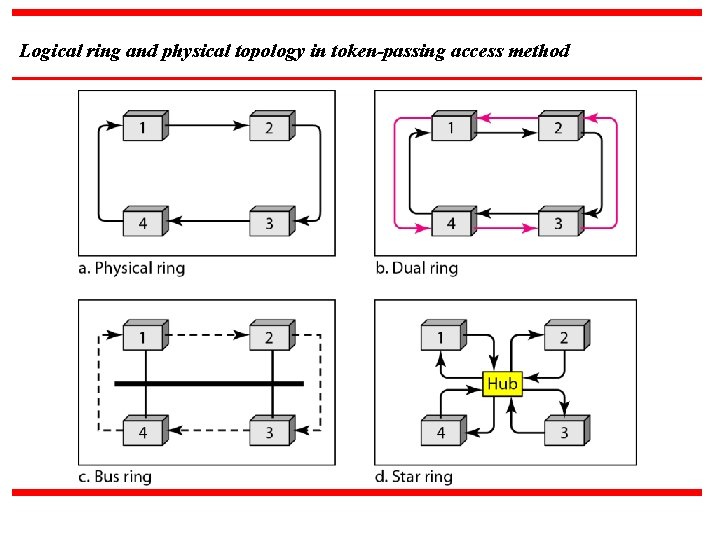 Logical ring and physical topology in token-passing access method

1
2
4
3
a. Physical ring

1
2
4
3
b. Dual ring

1
2
4
3
c. Bus ring

1
2
Hub
4
3
d. Star ring