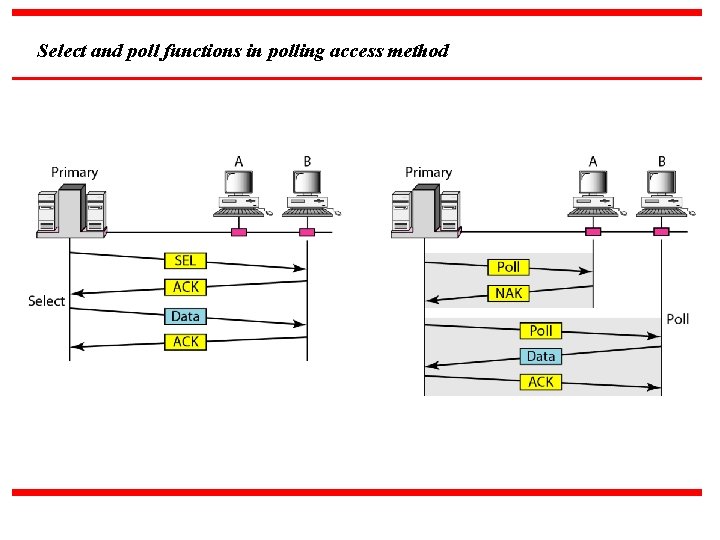 Select and poll functions in polling access method

Primary

A

B

SEL

ACK

Select

Data

ACK

Primary

A

B

Poll

NAK

Poll

Poll

Data

ACK