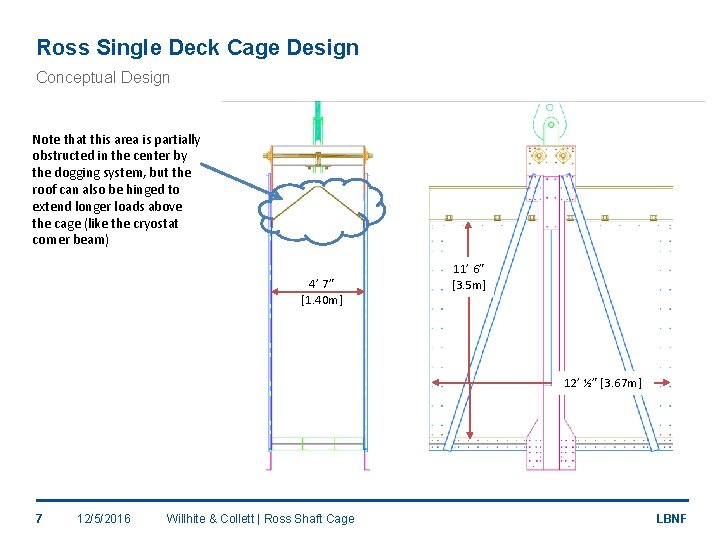 Ross Single Deck Cage Design

Conceptual Design

Note that this area is partially obstructed in the center by the dogging system, but the roof can also be hinged to extend longer loads above the cage (like the cryostat corner beam)

4' 7"
[1.40m]

11' 6"
[3.5m]

12' ½" [3.67m]

7 12/5/2016 Willhite & Collett | Ross Shaft Cage LBNF