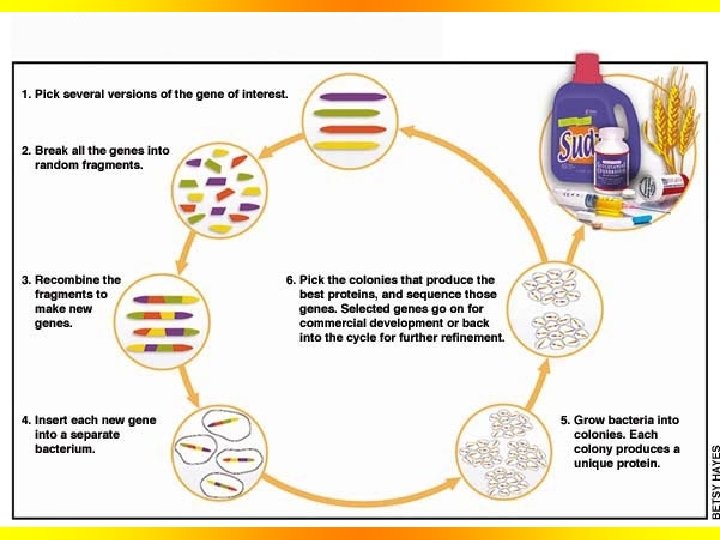 1. Pick several versions of the gene of interest.

2. Break all the genes into random fragments.

3. Recombine the fragments to make new genes.

4. Insert each new gene into a separate bacterium.

5. Grow bacteria into colonies. Each colony produces a unique protein.

6. Pick the colonies that produce the best proteins, and sequence those genes. Selected genes go on for commercial development or back into the cycle for further refinement.

Sud

BETSY HAYES