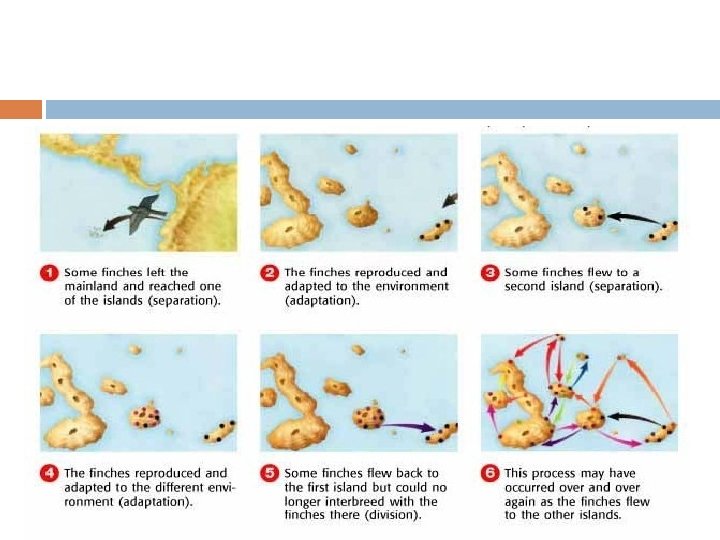 1 Some finches left the mainland and reached one of the islands (separation).

2 The finches reproduced and adapted to the environment (adaptation).

3 Some finches flew to a second island (separation).

4 The finches reproduced and adapted to the different environment (adaptation).

5 Some finches flew back to the first island but could no longer interbreed with the finches there (division).

6 This process may have occurred over and over again as the finches flew to the other islands.