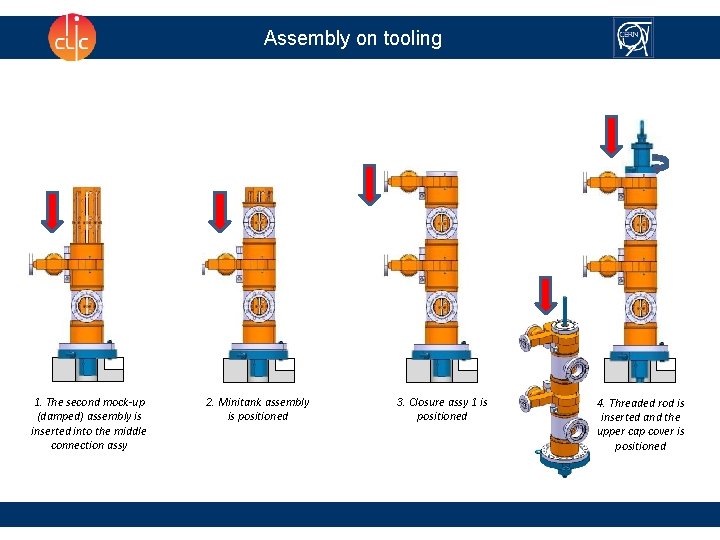 clic

Assembly on tooling

CERN

1. The second mock-up (damped) assembly is inserted into the middle connection assy

2. Minitank assembly is positioned

3. Closure assy 1 is positioned

4. Threaded rod is inserted and the upper cap cover is positioned