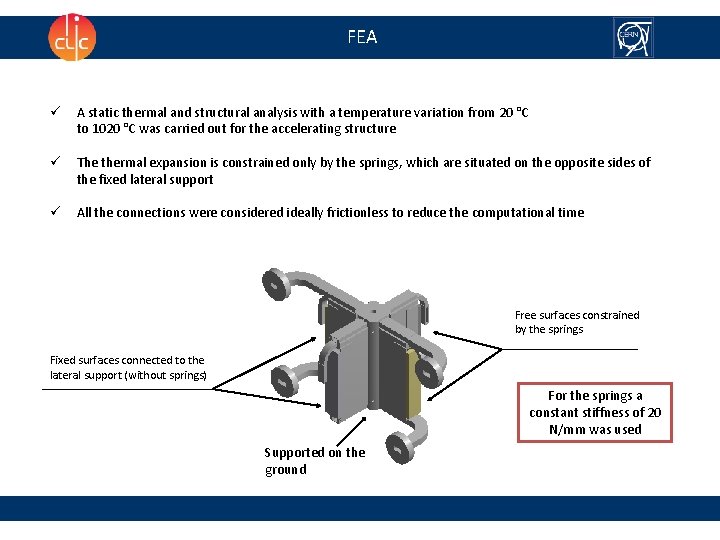 clic

FEA

CERN

✓ A static thermal and structural analysis with a temperature variation from 20 °C to 1020 °C was carried out for the accelerating structure

✓ The thermal expansion is constrained only by the springs, which are situated on the opposite sides of the fixed lateral support

✓ All the connections were considered ideally frictionless to reduce the computational time

Free surfaces constrained by the springs

Fixed surfaces connected to the lateral support (without springs)

For the springs a constant stiffness of 20 N/mm was used

Supported on the ground