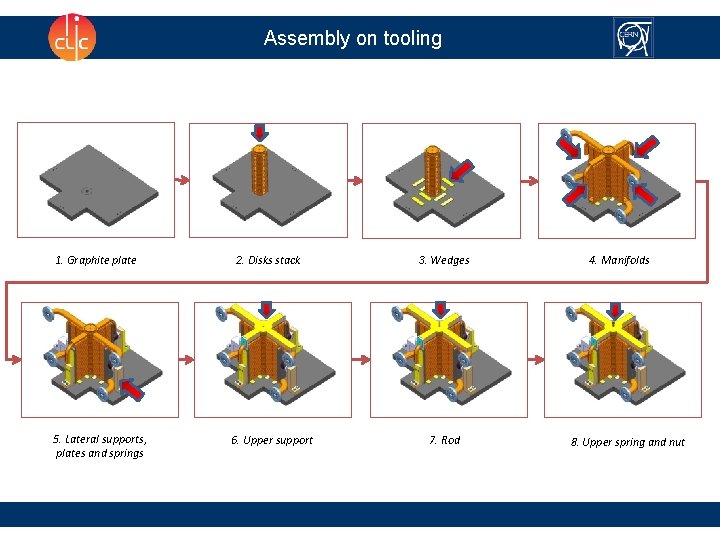 clic

Assembly on tooling

CERN

1. Graphite plate

2. Disks stack

3. Wedges

4. Manifolds

5. Lateral supports, plates and springs

6. Upper support

7. Rod

8. Upper spring and nut