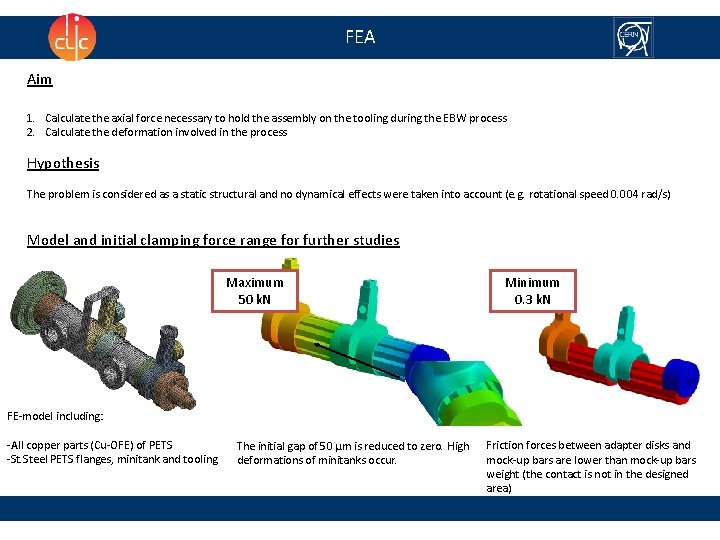 clic

FEA

CERN

Aim

1. Calculate the axial force necessary to hold the assembly on the tooling during the EBW process
2. Calculate the deformation involved in the process

Hypothesis

The problem is considered as a static structural and no dynamical effects were taken into account (e.g. rotational speed 0.004 rad/s)

Model and initial clamping force range for further studies

Maximum
50 kN

Minimum
0.3 kN

FE-model including:

-All copper parts (Cu-OFE) of PETS
-St.Steel PETS flanges, minitank and tooling

The initial gap of 50 µm is reduced to zero. High deformations of minitanks occur.

Friction forces between adapter disks and mock-up bars are lower than mock-up bars weight (the contact is not in the designed area)