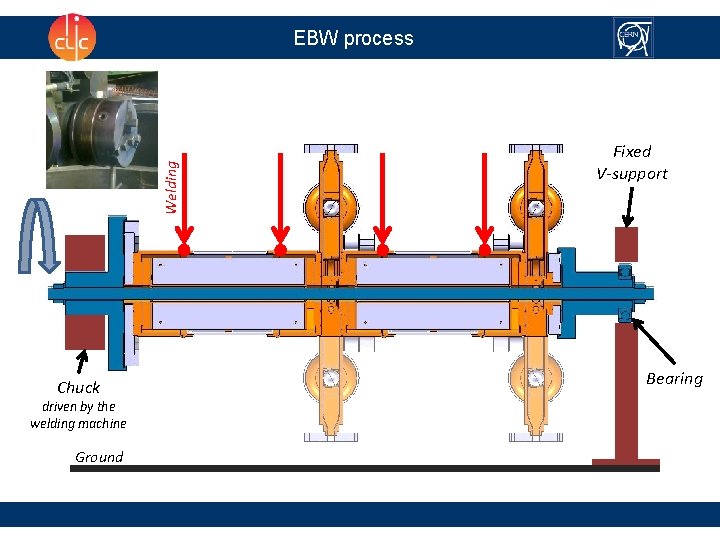 clic

EBW process

CERN

Welding

Fixed V-support

Chuck driven by the welding machine

Bearing

Ground