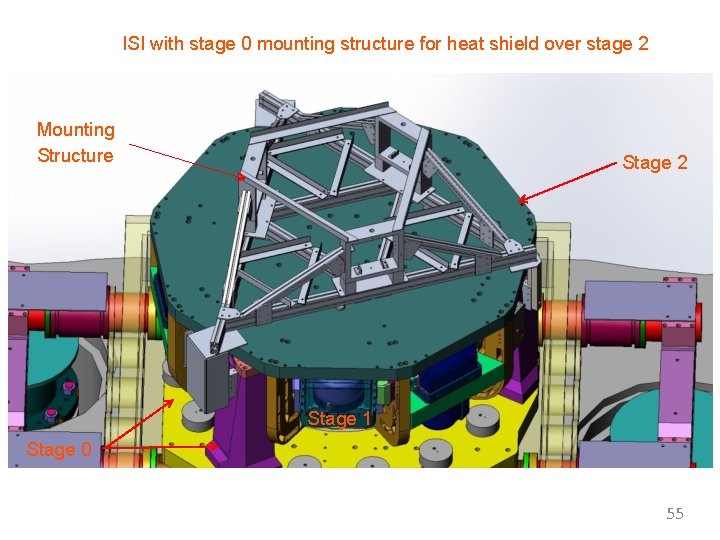 ISI with stage 0 mounting structure for heat shield over stage 2

Mounting Structure

Stage 2

Stage 1

Stage 0

55