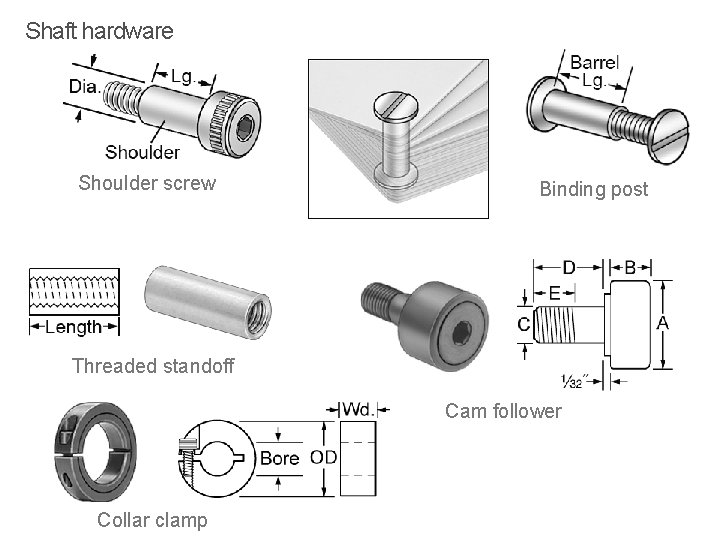 Shaft hardware

Dia.

Lg.

Shoulder

Shoulder screw

Barrel Lg.

Binding post

Length

Threaded standoff

D

B

E

C

A

$\frac{1}{32}''$

Cam follower

Wd.

Bore

OD

Collar clamp