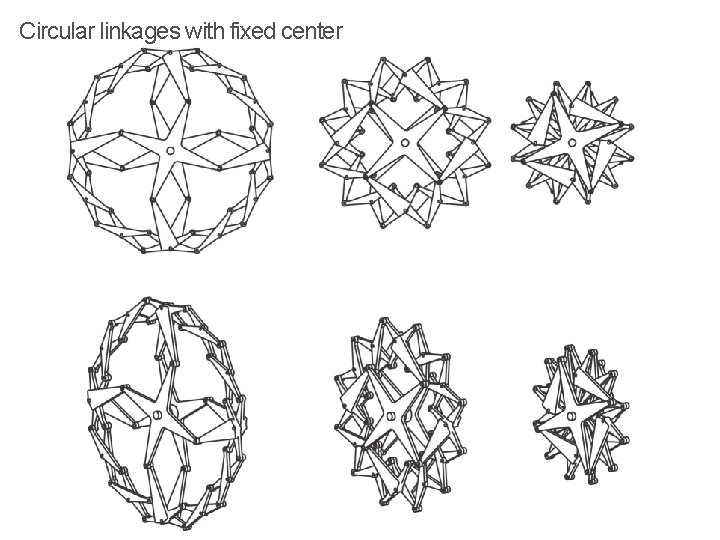 Circular linkages with fixed center