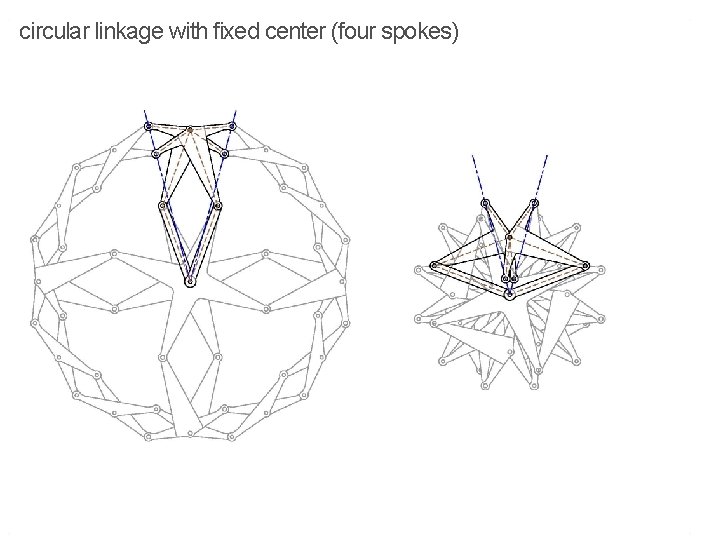 circular linkage with fixed center (four spokes)