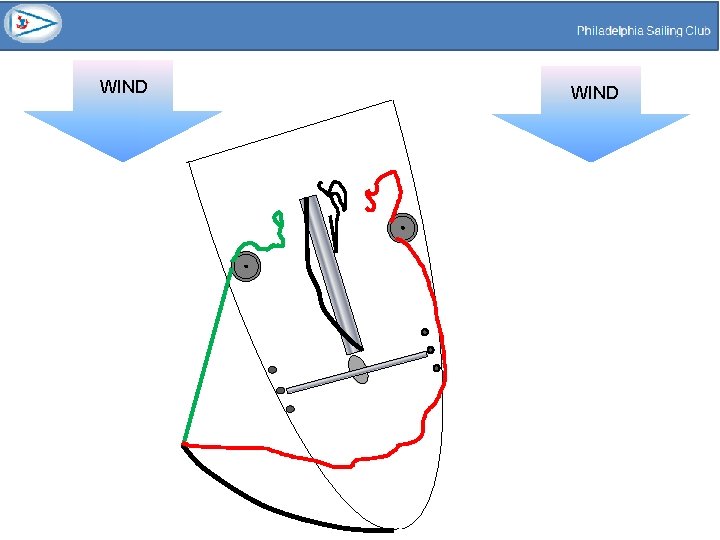 Philadelphia Sailing Club

WIND

WIND