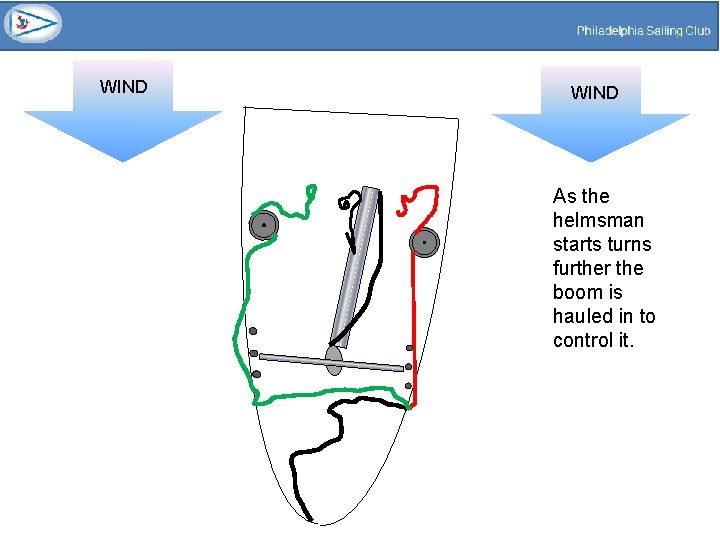 Philadelphia Sailing Club

WIND

WIND

As the helmsman starts turns further the boom is hauled in to control it.