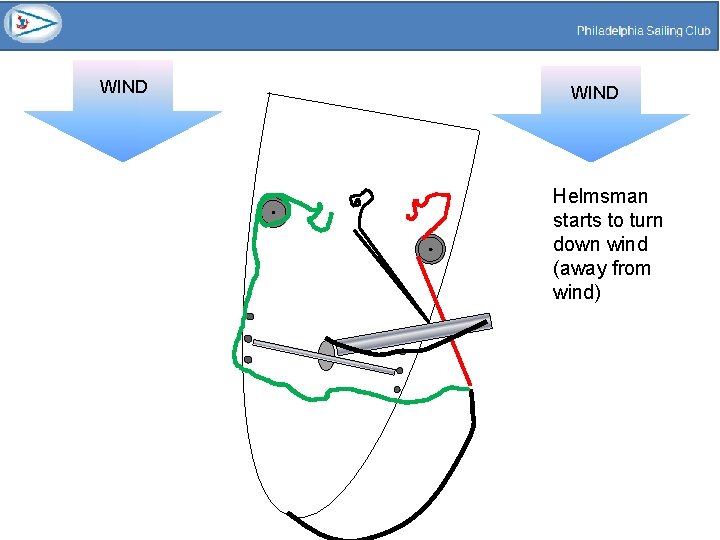 Philadelphia Sailing Club

WIND

WIND

Helmsman starts to turn down wind (away from wind)