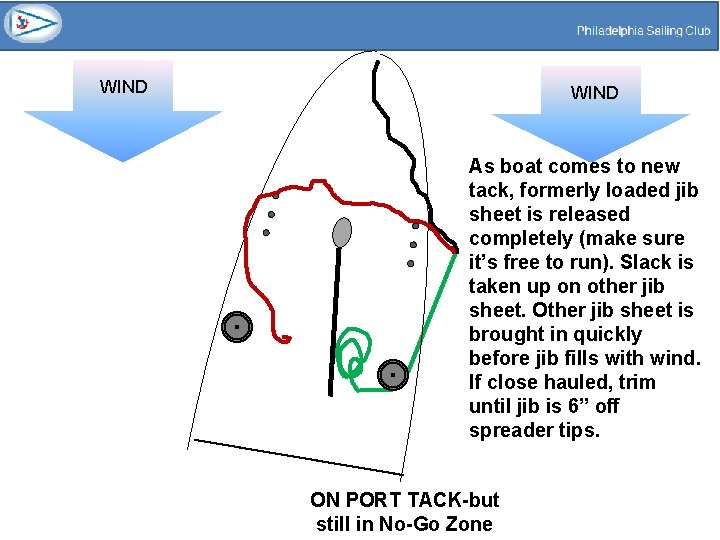 Philadelphia Sailing Club

WIND

WIND

As boat comes to new tack, formerly loaded jib sheet is released completely (make sure it's free to run). Slack is taken up on other jib sheet. Other jib sheet is brought in quickly before jib fills with wind. If close hauled, trim until jib is 6" off spreader tips.

ON PORT TACK-but still in No-Go Zone