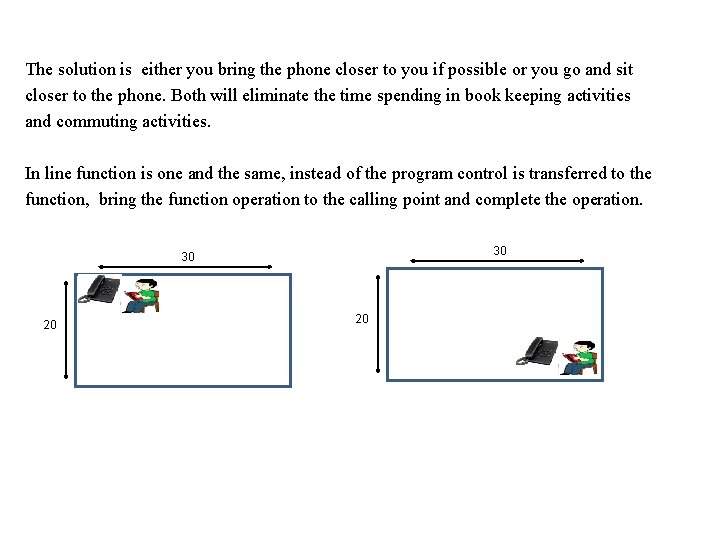 The solution is either you bring the phone closer to you if possible or you go and sit closer to the phone. Both will eliminate the time spending in book keeping activities and commuting activities.

In line function is one and the same, instead of the program control is transferred to the function, bring the function operation to the calling point and complete the operation.

30

20

30

20